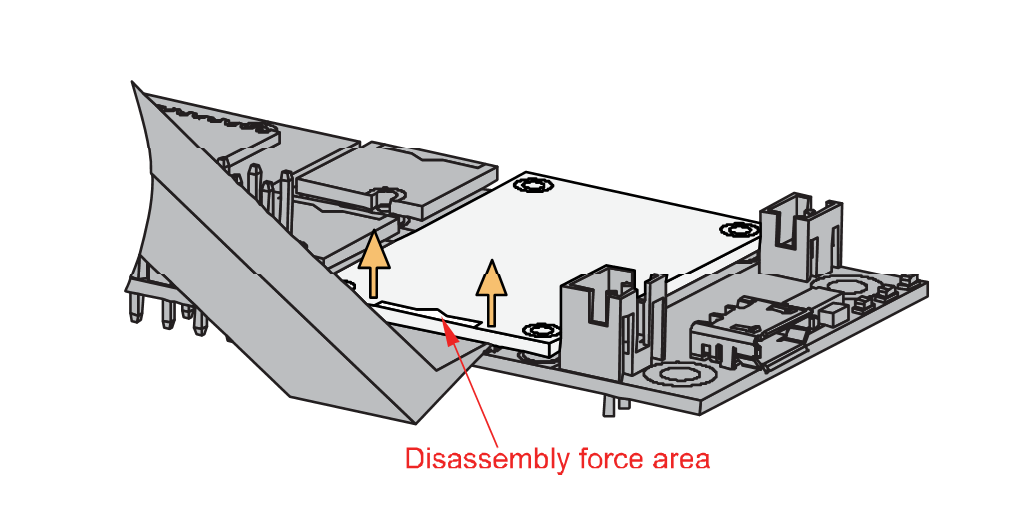 Disassembly force area