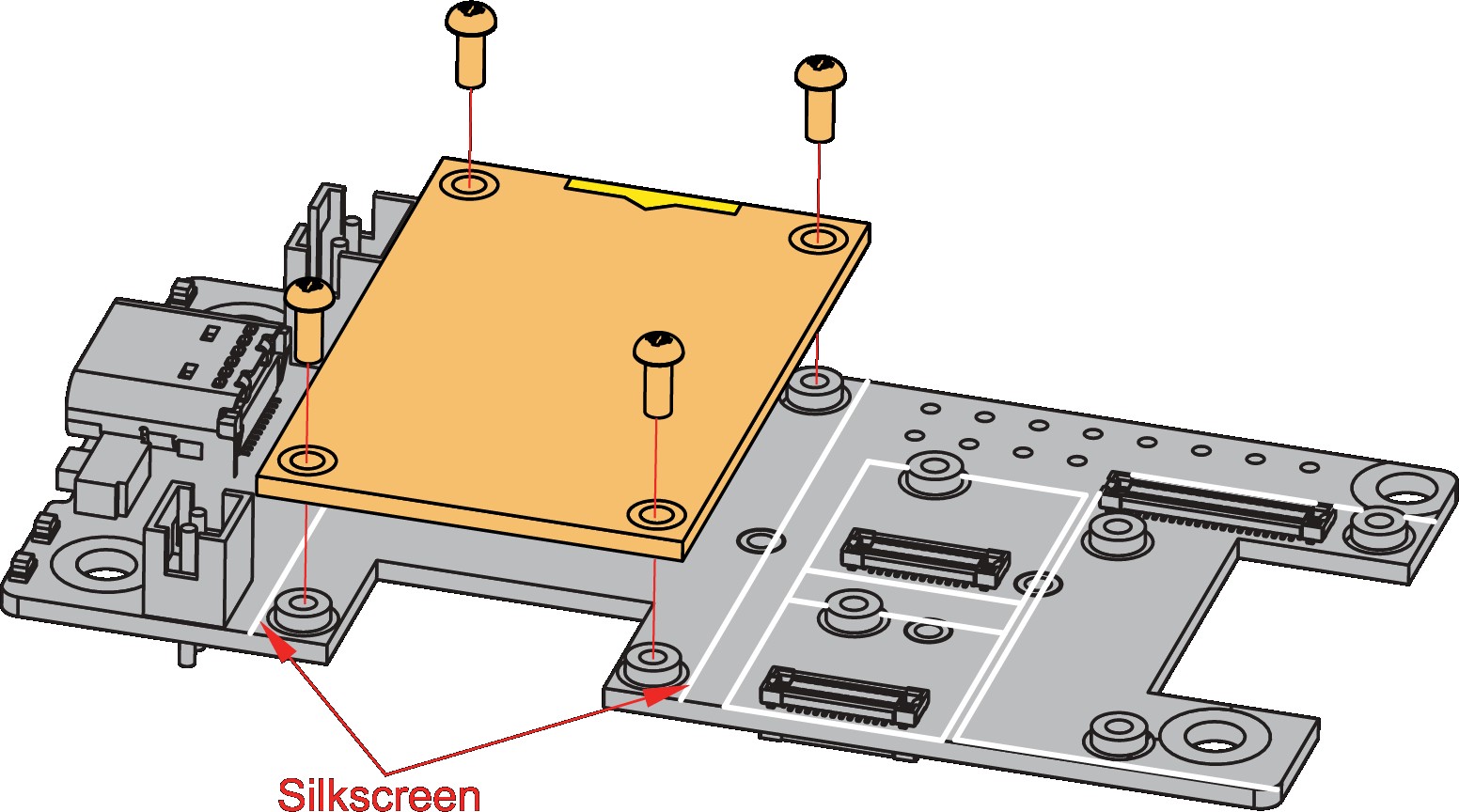 Silkscreen