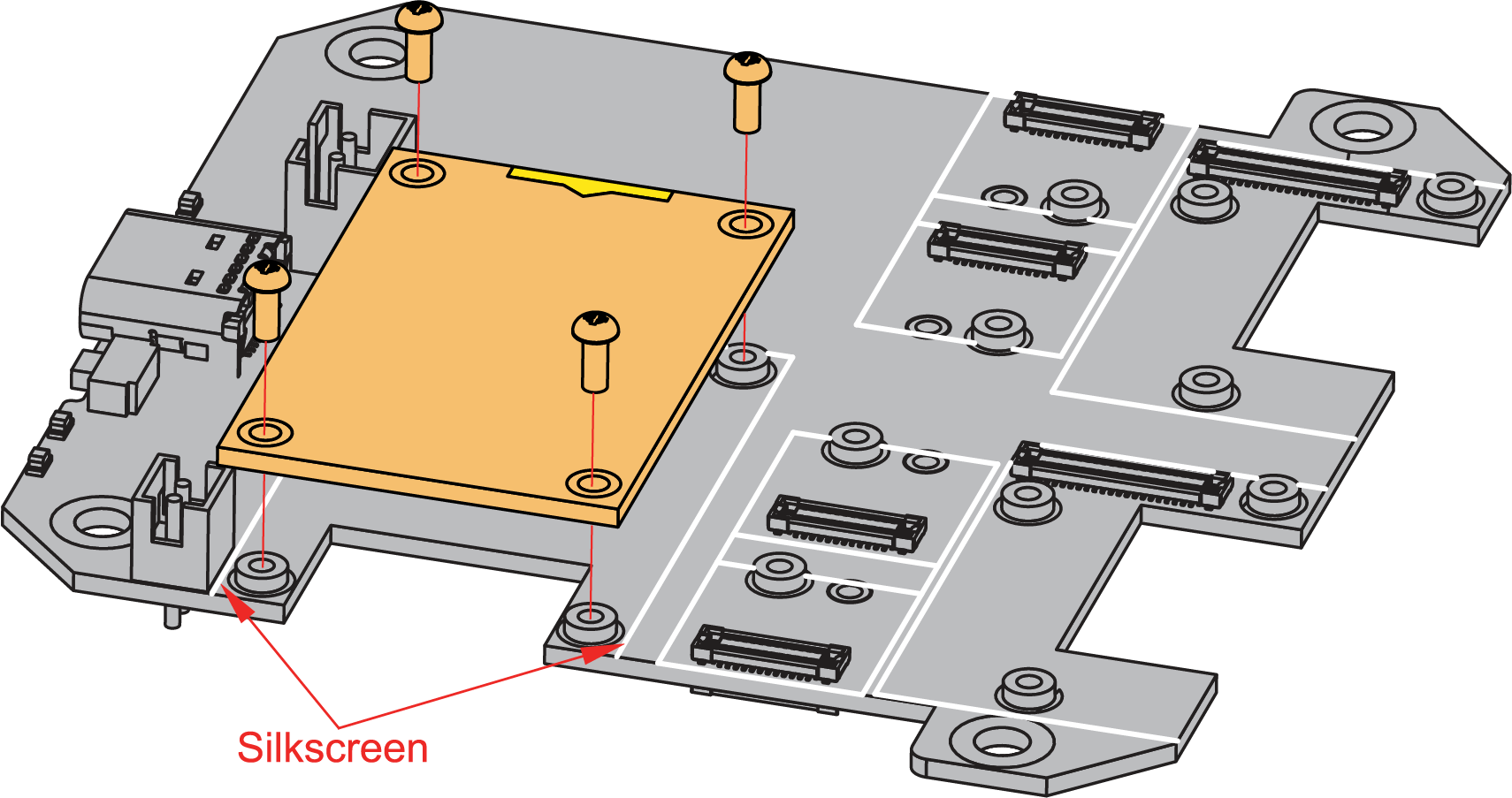 Silkscreen